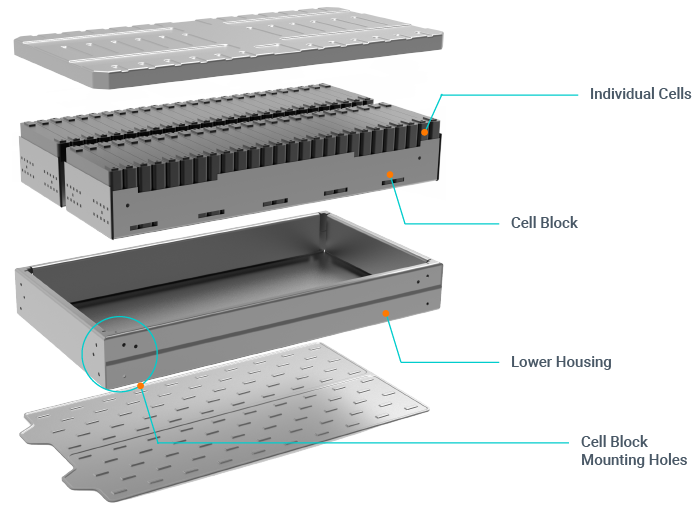 Individual Cells

Cell Block

Lower Housing

Cell Block
Mounting Holes